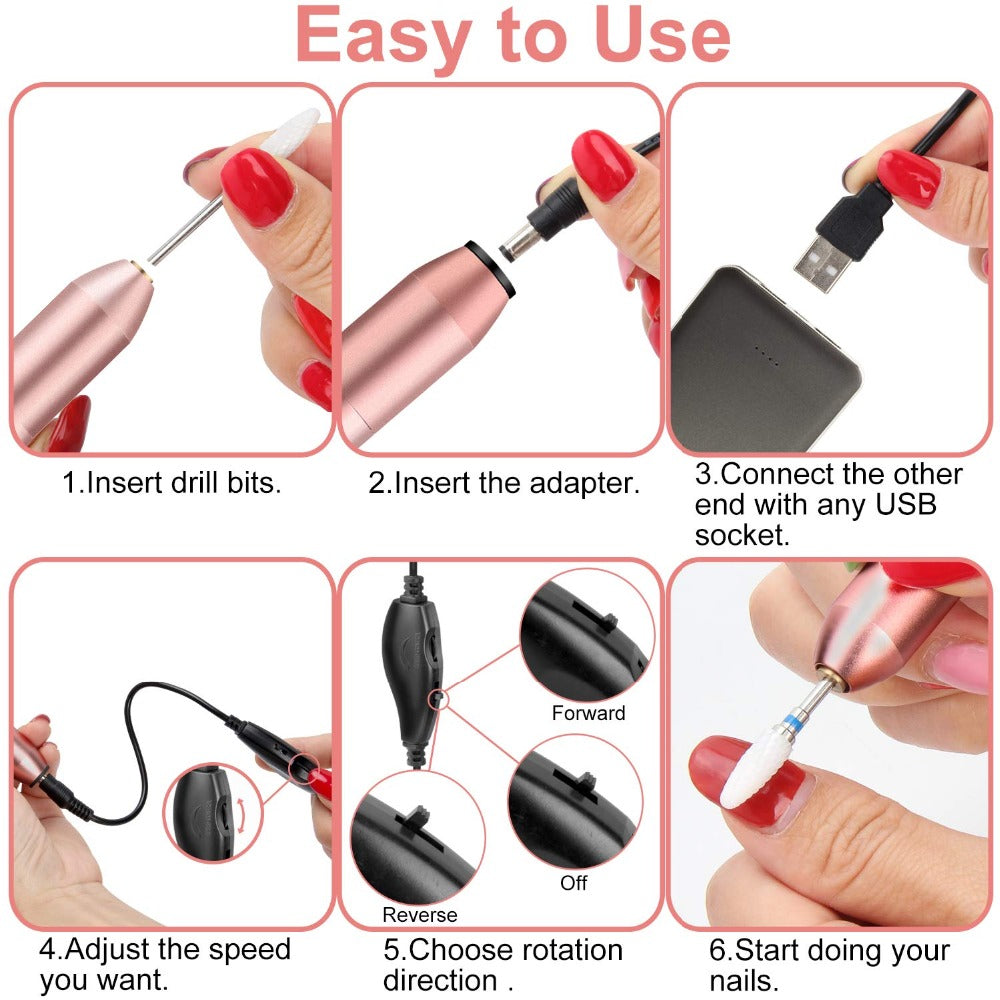 Easy to Use

1.Insert drill bits.

2.Insert the adapter.

3.Connect the other end with any USB socket.

Forward

Off

Reverse

4.Adjust the speed you want.

5.Choose rotation direction .

6.Start doing your nails.