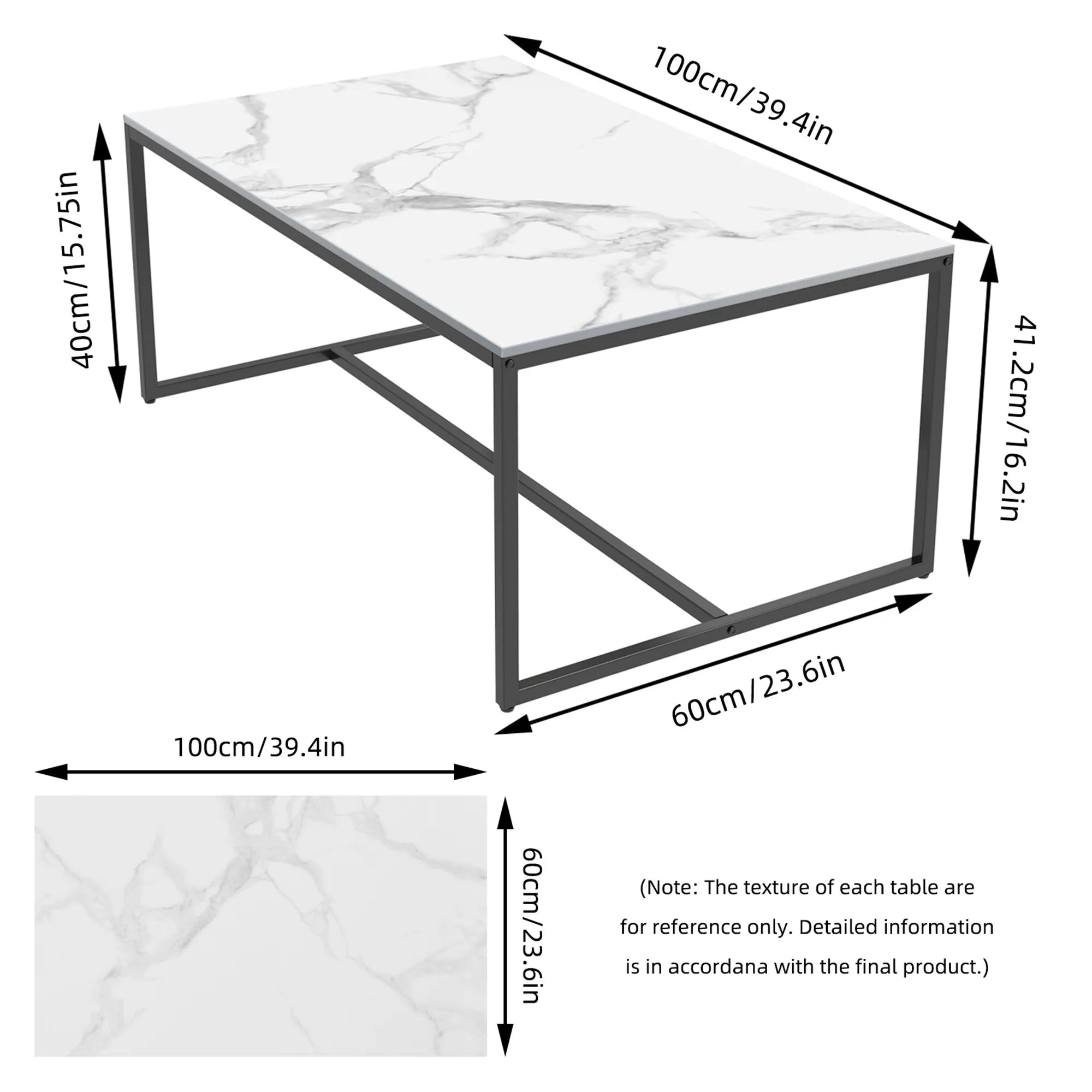 100cm/39.4in

40cm/15.75in

41.2cm/16.2in

60cm/23.6in

100cm/39.4in

60cm/23.6in

(Note: The texture of each table are for reference only. Detailed information is in accordana with the final product.)