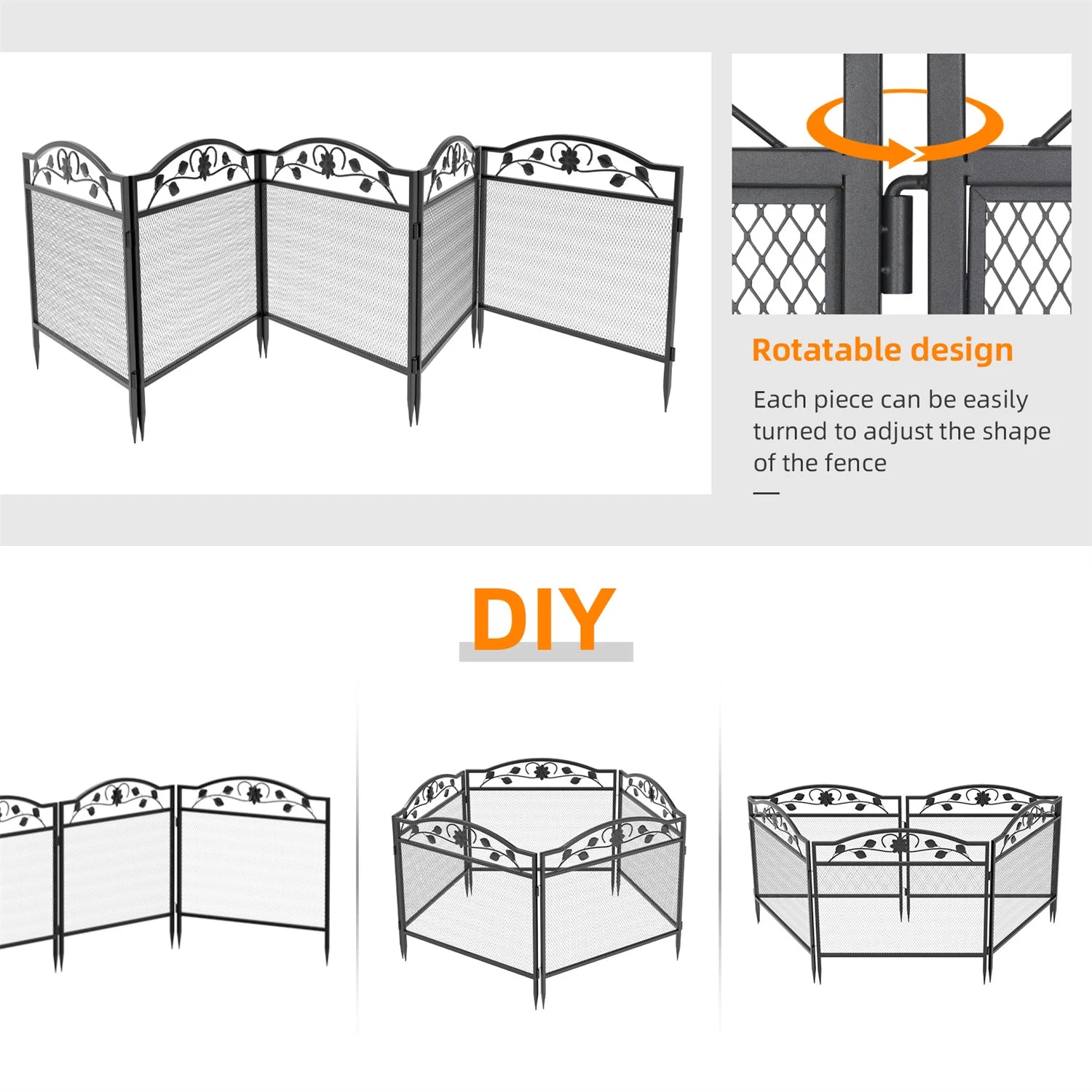 Rotatable design

Each piece can be easily turned to adjust the shape of the fence

DIY