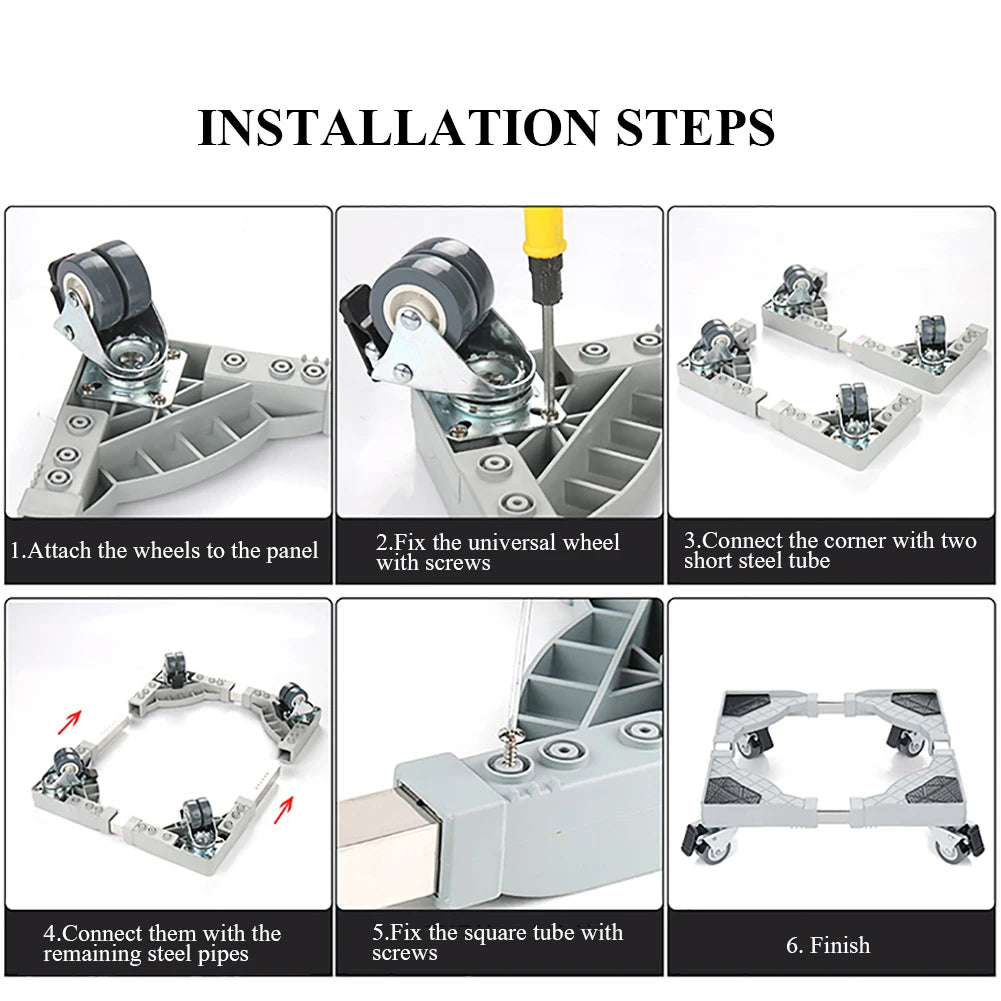 INSTALLATION STEPS

1.Attach the wheels to the panel

2.Fix the universal wheel with screws

3.Connect the corner with two short steel tube

4.Connect them with the remaining steel pipes

5.Fix the square tube with screws

6. Finish