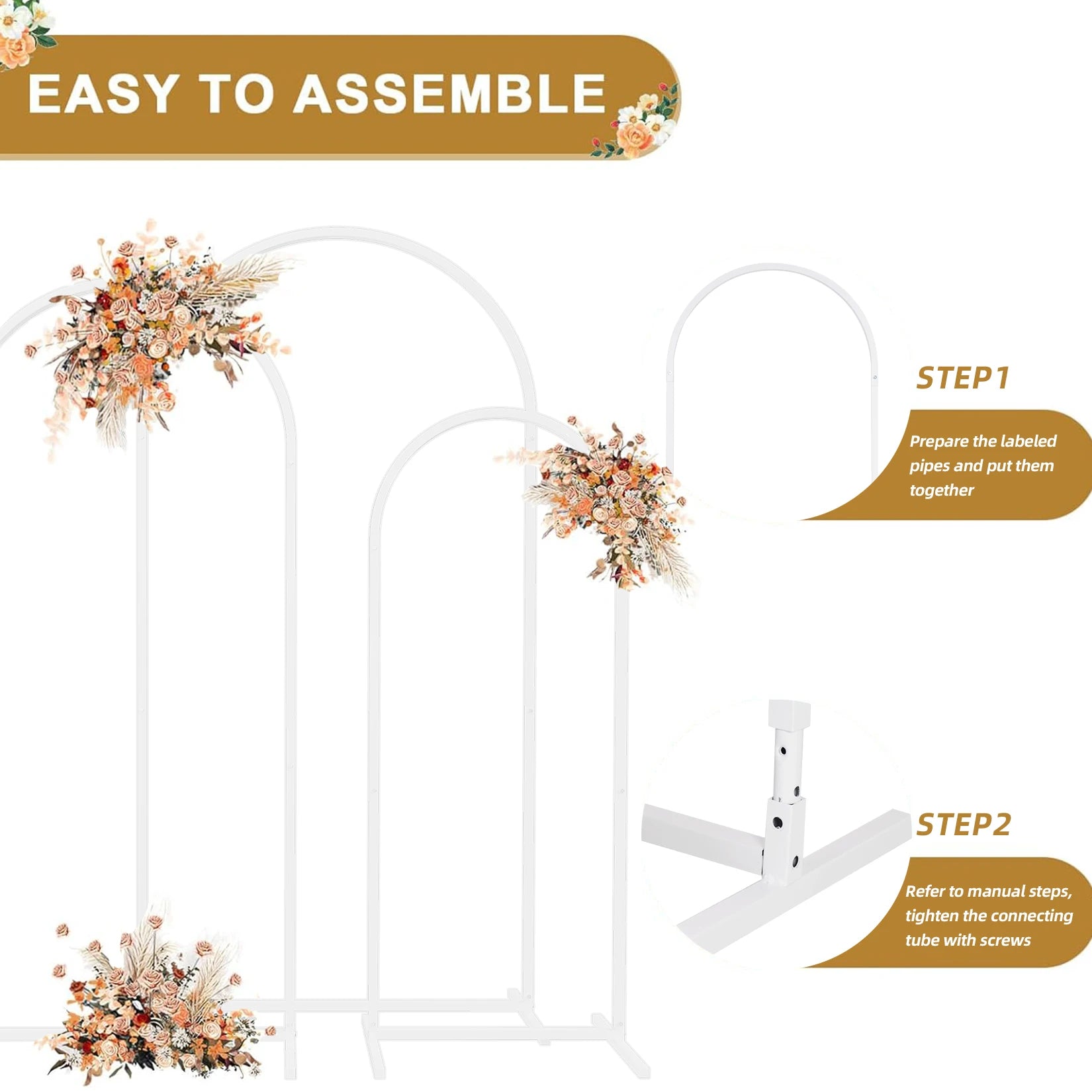 EASY TO ASSEMBLE

STEP1

Prepare the labeled pipes and put them together

STEP2

Refer to manual steps, tighten the connecting tube with screws