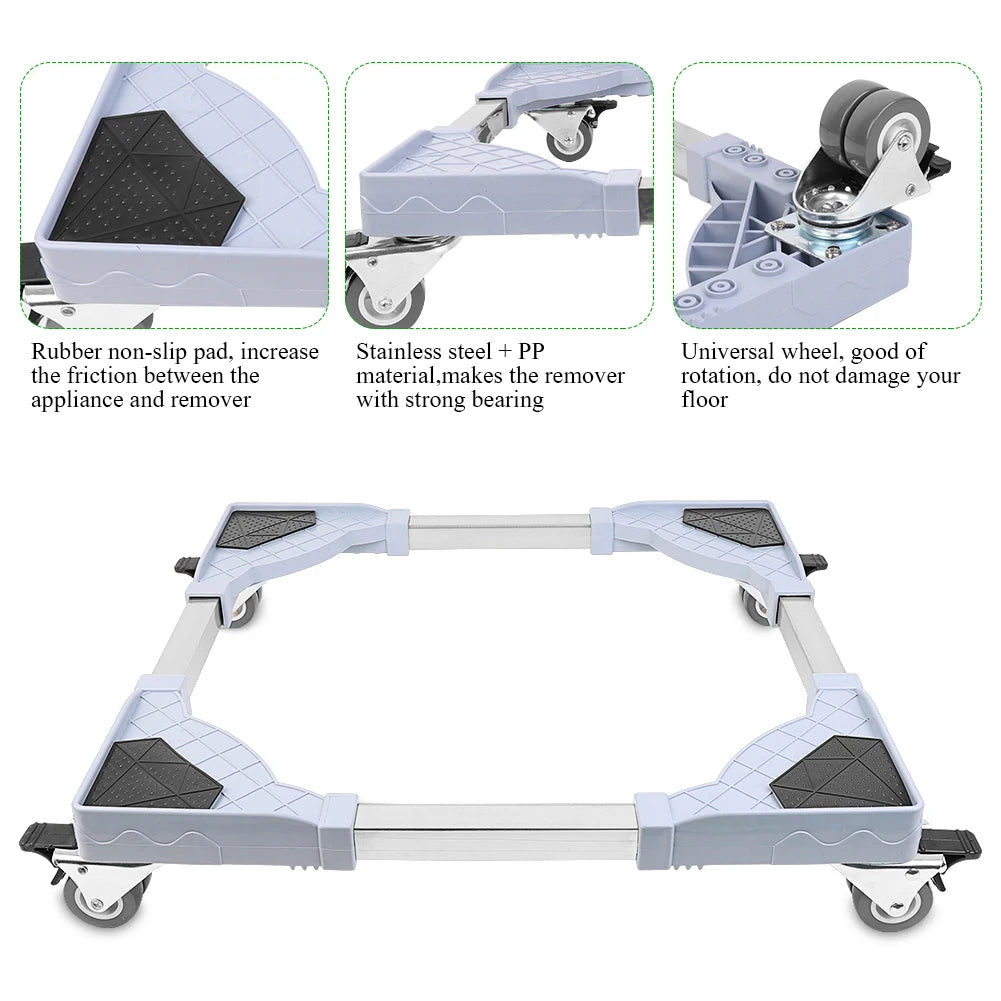 Rubber non-slip pad, increase the friction between the appliance and remover

Stainless steel + PP material,makes the remover with strong bearing

Universal wheel, good of rotation, do not damage your floor